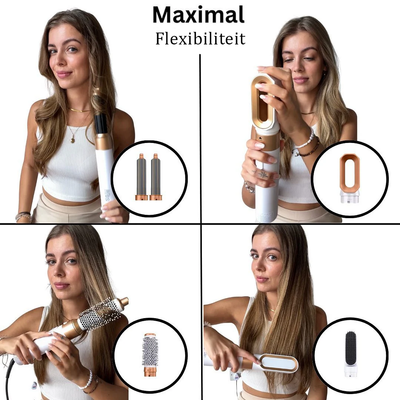 Maximal
Flexibiliteit